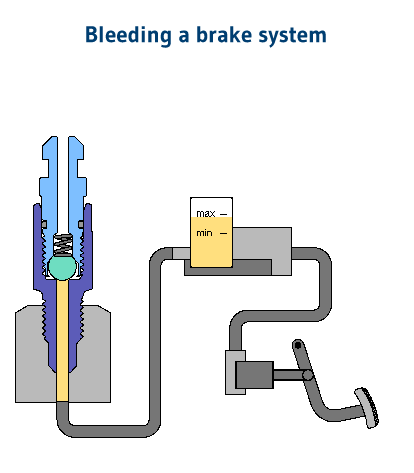 Bleeding a brake system

max –

min –